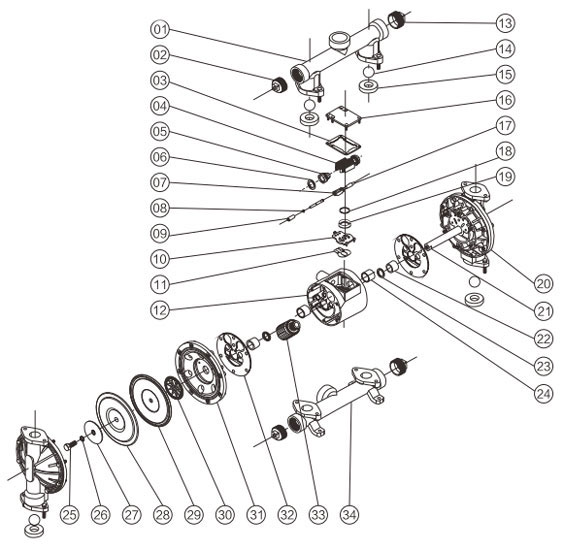 01
02
03
04
05
06
07
08
09
10
11
12
13
14
15
16
17
18
19
20
21
22
23
24
25
26
27
28
29
30
31
32
33
34