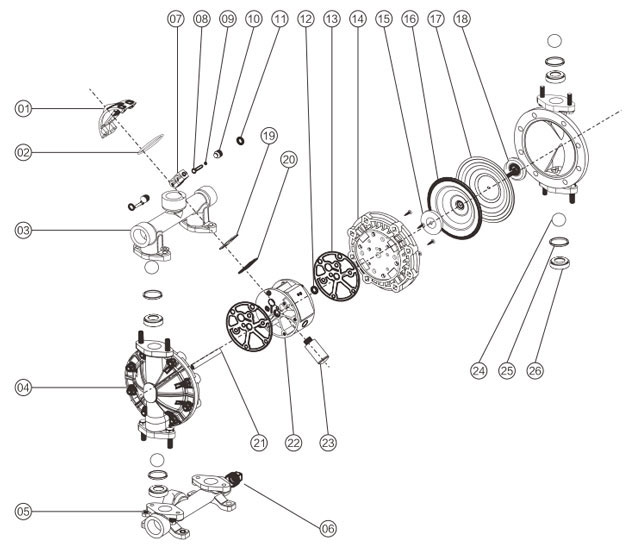 07 08 09 10 11 12 13 14 15 16 17 18

01

02

19

20

03

04

21 22 23

24 25 26

05

06